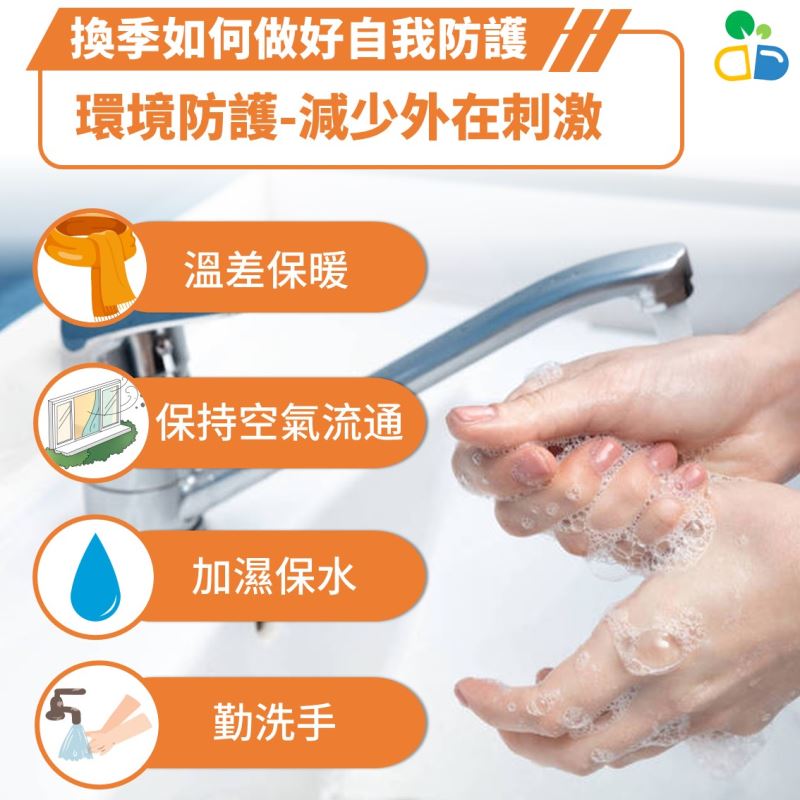 換季如何做好自我防護

環境防護-減少外在刺激

溫差保暖

保持空氣流通

加濕保水

勤洗手